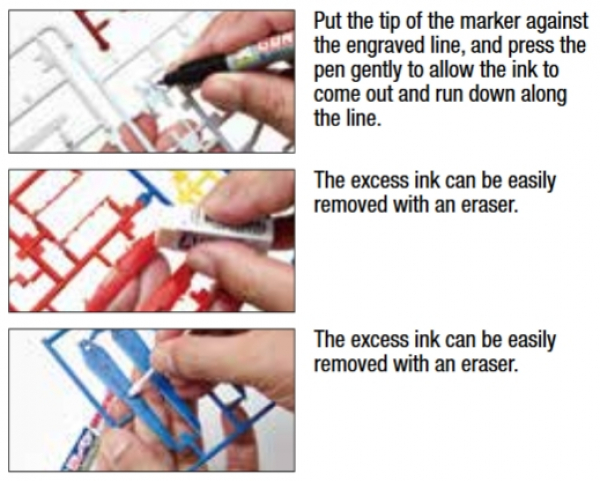 Put the tip of the marker against the engraved line, and press the pen gently to allow the ink to come out and run down along the line.

The excess ink can be easily removed with an eraser.

The excess ink can be easily removed with an eraser.